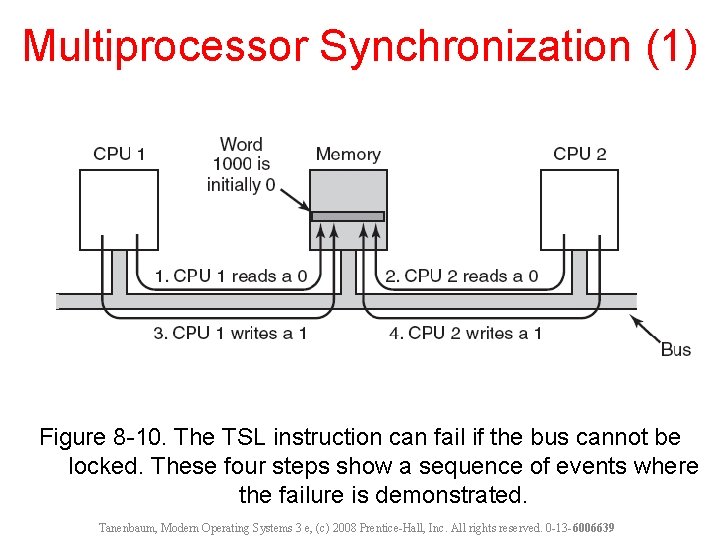 Multiprocessor Synchronization (1)

CPU 1

Word 1000 is initially 0

Memory

CPU 2

1. CPU 1 reads a 0

2. CPU 2 reads a 0

3. CPU 1 writes a 1

4. CPU 2 writes a 1

Bus

Figure 8-10. The TSL instruction can fail if the bus cannot be locked. These four steps show a sequence of events where the failure is demonstrated.

Tanenbaum, Modern Operating Systems 3 e, (c) 2008 Prentice-Hall, Inc. All rights reserved. 0-13-6006639