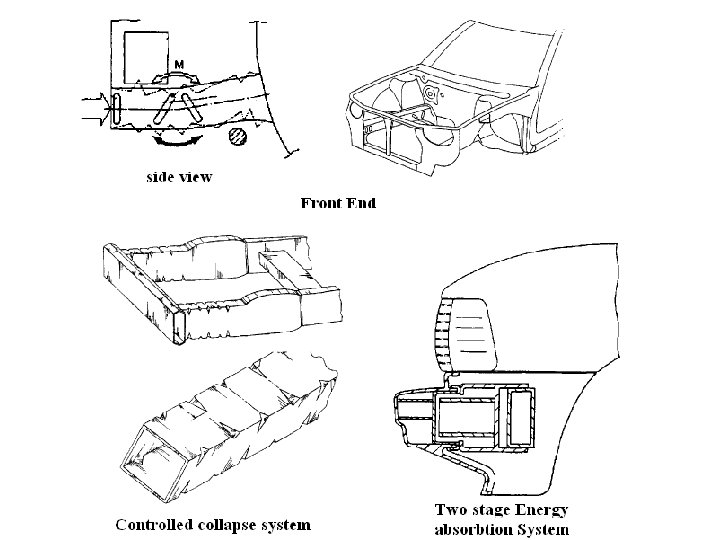 M

side view

Front End

Controlled collapse system

Two stage Energy absorbtion System