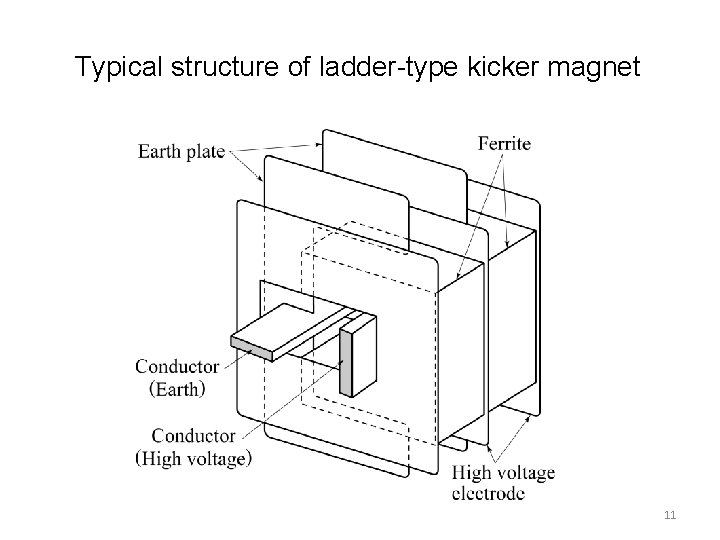 Typical structure of ladder-type kicker magnet

Earth plate

Ferrite

Conductor (Earth)

Conductor (High voltage)

High voltage electrode

11