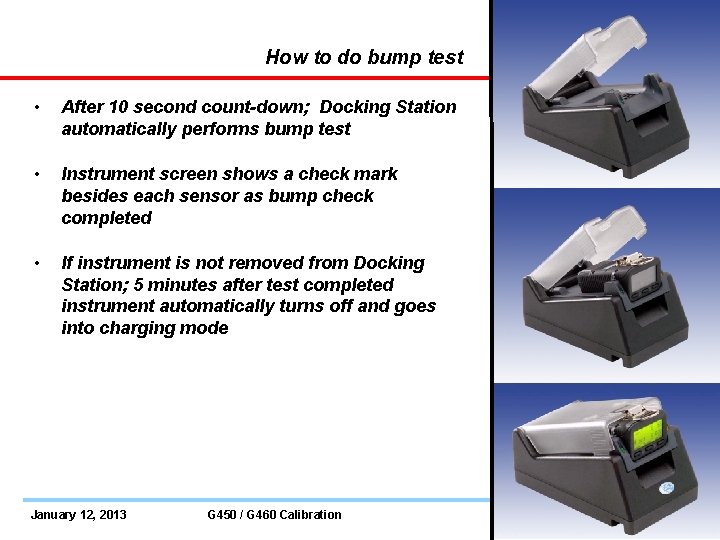 How to do bump test

• After 10 second count-down;  Docking Station automatically performs bump test

• Instrument screen shows a check mark besides each sensor as bump check completed

• If instrument is not removed from Docking Station; 5 minutes after test completed instrument automatically turns off and goes into charging mode

January 12, 2013

G450 / G460 Calibration