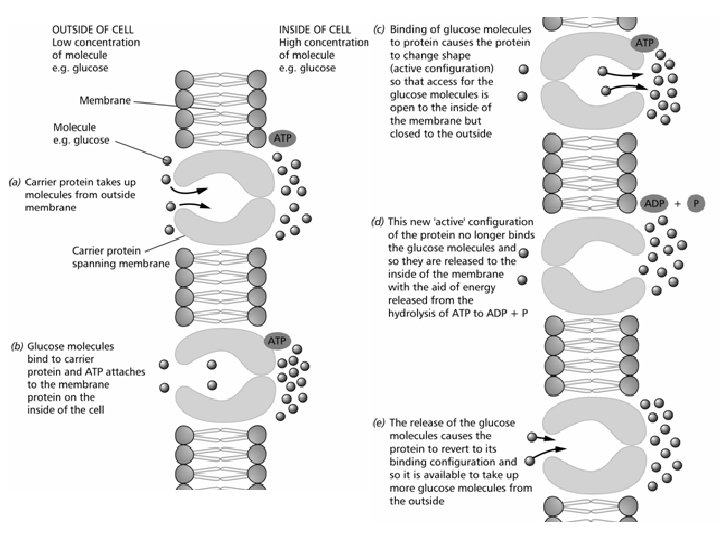 OUTSIDE OF CELL
Low concentration of molecule e.g. glucose

INSIDE OF CELL
High concentration of molecule e.g. glucose

Membrane

Molecule e.g. glucose

ATP

(a) Carrier protein takes up molecules from outside membrane

Carrier protein spanning membrane

(b) Glucose molecules bind to carrier protein and ATP attaches to the membrane protein on the inside of the cell

ATP

(c) Binding of glucose molecules to protein causes the protein to change shape (active configuration) so that access for the glucose molecules is open to the inside of the membrane but closed to the outside

ATP

ADP + P

(d) This new 'active' configuration of the protein no longer binds the glucose molecules and so they are released to the inside of the membrane with the aid of energy released from the hydrolysis of ATP to ADP + P

(e) The release of the glucose molecules causes the protein to revert to its binding configuration and so it is available to take up more glucose molecules from the outside