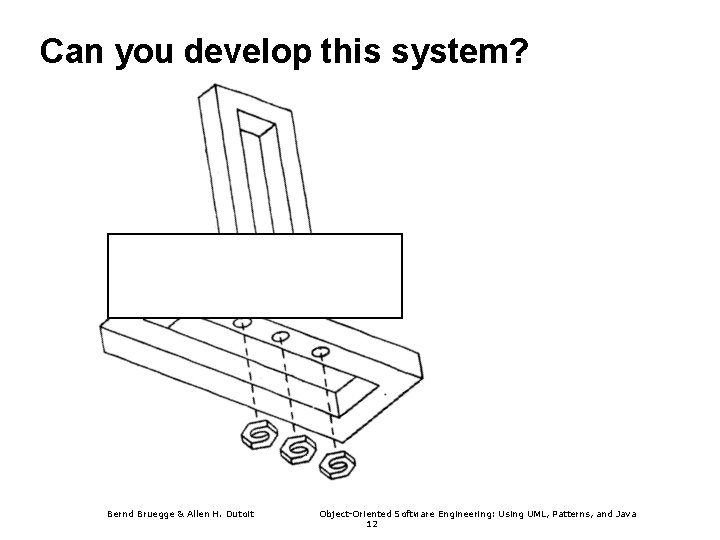 Can you develop this system?

Bernd Bruegge & Allen H. Dutoit

Object-Oriented Software Engineering: Using UML, Patterns, and Java

12