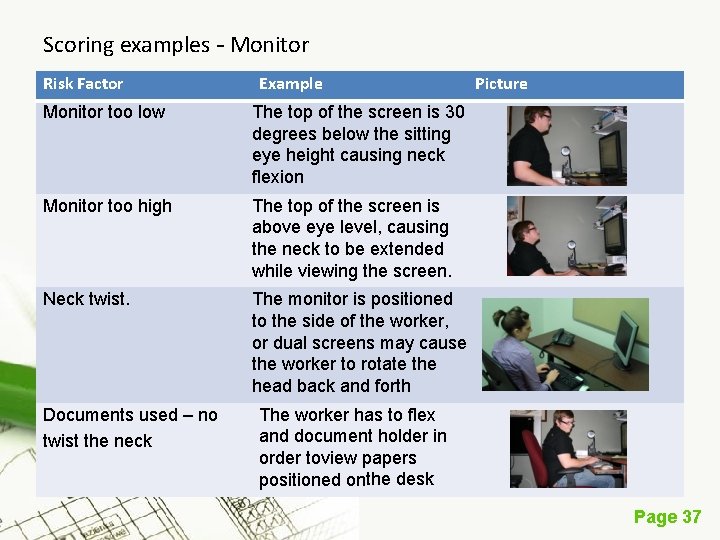 Scoring examples - Monitor

| Risk Factor | Example | Picture |
|---|---|---|
| Monitor too low | The top of the screen is 30 degrees below the sitting eye height causing neck flexion | |
| Monitor too high | The top of the screen is above eye level, causing the neck to be extended while viewing the screen. | |
| Neck twist. | The monitor is positioned to the side of the worker, or dual screens may cause the worker to rotate the head back and forth | |
| Documents used – no twist the neck | The worker has to flex and document holder in order toview papers positioned onthe desk | |

Page 37