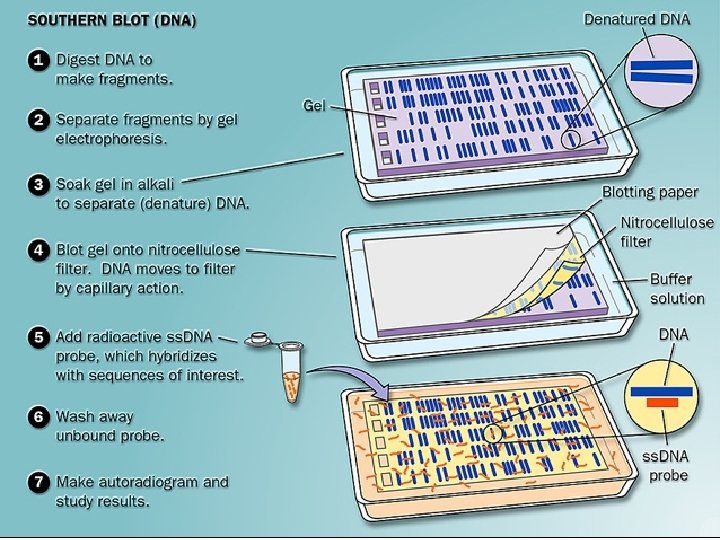 SOUTHERN BLOT (DNA)

1 Digest DNA to make fragments.

2 Separate fragments by gel electrophoresis.

3 Soak gel in alkali to separate (denature) DNA.

4 Blot gel onto nitrocellulose filter. DNA moves to filter by capillary action.

5 Add radioactive ssDNA probe, which hybridizes with sequences of interest.

6 Wash away unbound probe.

7 Make autoradiogram and study results.

Denatured DNA

Gel

Blotting paper

Nitrocellulose filter

Buffer solution

DNA

ssDNA probe