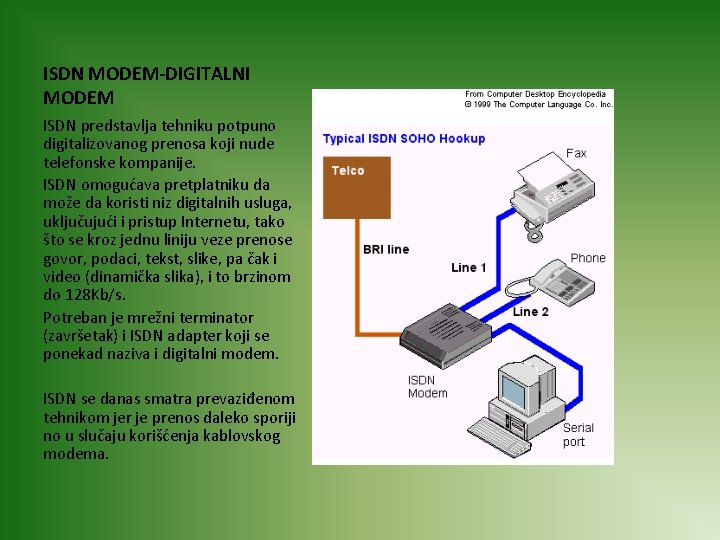 ISDN MODEM-DIGITALNI MODEM

ISDN predstavlja tehniku potpuno digitalizovanog prenosa koji nude telefonske kompanije.

ISDN omogućava pretplatniku da može da koristi niz digitalnih usluga, uključujući i pristup Internetu, tako što se kroz jednu liniju veze prenose govor, podaci, tekst, slike, pa čak i video (dinamička slika), i to brzinom do 128Kb/s.

Potreban je mrežni terminator (završetak) i ISDN adapter koji se ponekad naziva i digitalni modem.

ISDN se danas smatra prevaziđenom tehnikom jer je prenos daleko sporiji no u slučaju korišćenja kablovskog modema.

From Computer Desktop Encyclopedia
© 1999 The Computer Language Co. Inc.

Typical ISDN SOHO Hookup

Telco

Fax

BRI line

Line 1

Phone

Line 2

ISDN Modem

Serial port