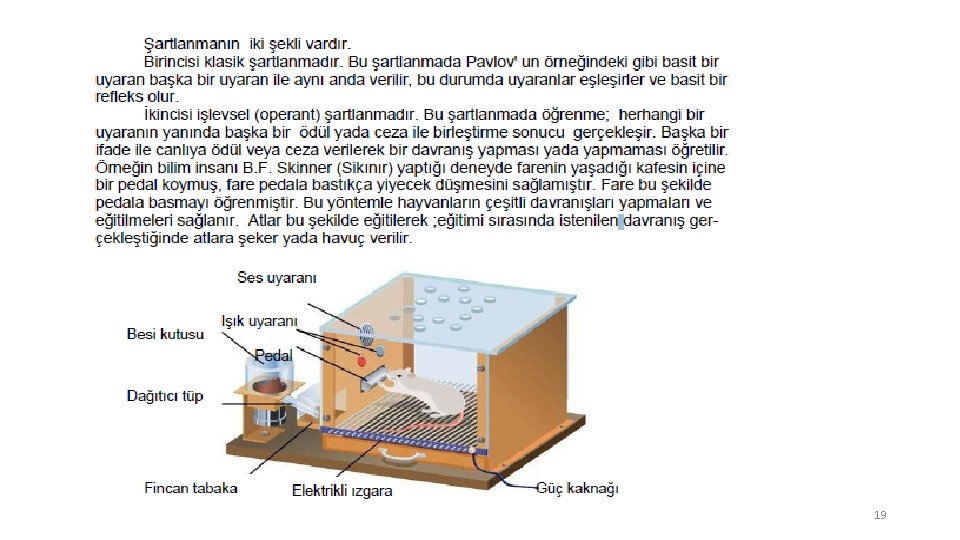 Şartlanmanın iki şekli vardır.
Birincisi klasik şartlanmadır. Bu şartlanmada Pavlov' un örneğindeki gibi basit bir uyaran başka bir uyaran ile aynı anda verilir, bu durumda uyaranlar eşleşirler ve basit bir refleks olur.

İkincisi işlevsel (operant) şartlanmadır. Bu şartlanmada öğrenme; herhangi bir uyaranın yanında başka bir ödül yada ceza ile birleştirme sonucu gerçekleşir. Başka bir ifade ile canlıya ödül veya ceza verilerek bir davranış yapması yada yapmaması öğretilir. Örneğin bilim insanı B.F. Skinner (Sikınır) yaptığı deneyde farenin yaşadığı kafesin içine bir pedal koymuş, fare pedala bastıkça yiyecek düşmesini sağlamıştır. Fare bu şekilde pedala basmayı öğrenmiştir. Bu yöntemle hayvanların çeşitli davranışları yapmaları ve eğitilmeleri sağlanır. Atlar bu şekilde eğitilerek ;eğitimi sırasında istenilen davranış gerçekleştiğinde atlara şeker yada havuç verilir.

Ses uyaranı
Işık uyaranı
Besi kutusu
Pedal
Dağıtıcı tüp
Fincan tabaka
Elektrikli ızgara
Güç kaknağı

19