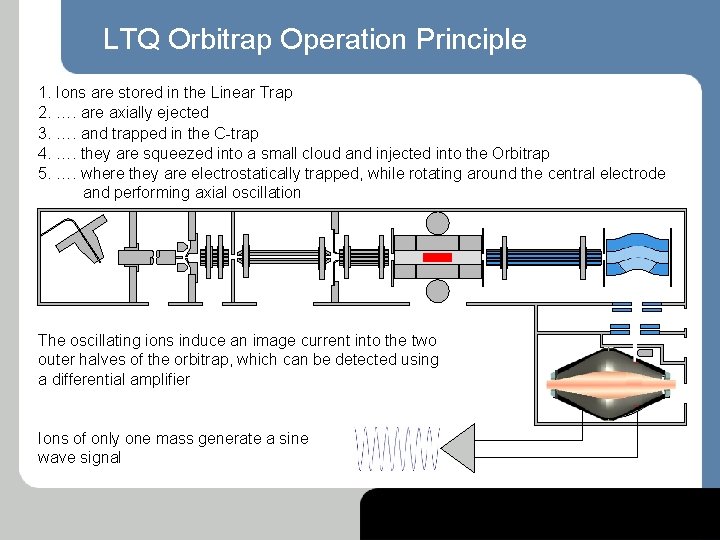 LTQ Orbitrap Operation Principle

1. Ions are stored in the Linear Trap
2. …. are axially ejected
3. …. and trapped in the C-trap
4. …. they are squeezed into a small cloud and injected into the Orbitrap
5. …. where they are electrostatically trapped, while rotating around the central electrode and performing axial oscillation

The oscillating ions induce an image current into the two outer halves of the orbitrap, which can be detected using a differential amplifier

Ions of only one mass generate a sine wave signal