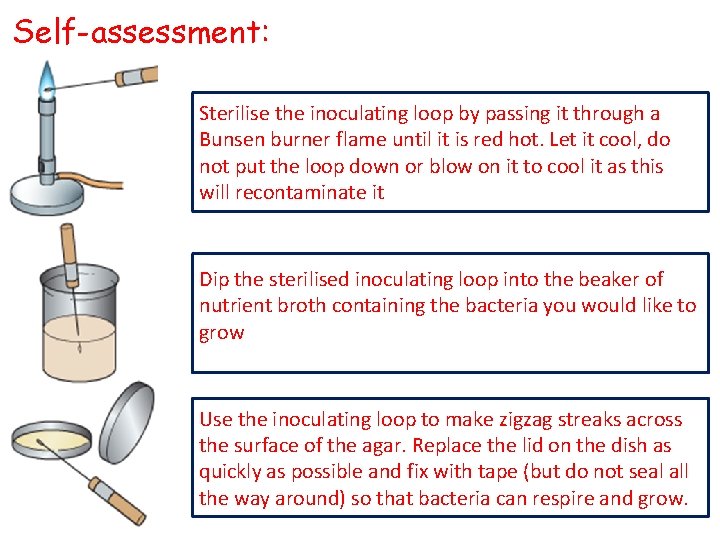 Self-assessment:

Sterilise the inoculating loop by passing it through a Bunsen burner flame until it is red hot. Let it cool, do not put the loop down or blow on it to cool it as this will recontaminate it

Dip the sterilised inoculating loop into the beaker of nutrient broth containing the bacteria you would like to grow

Use the inoculating loop to make zigzag streaks across the surface of the agar. Replace the lid on the dish as quickly as possible and fix with tape (but do not seal all the way around) so that bacteria can respire and grow.