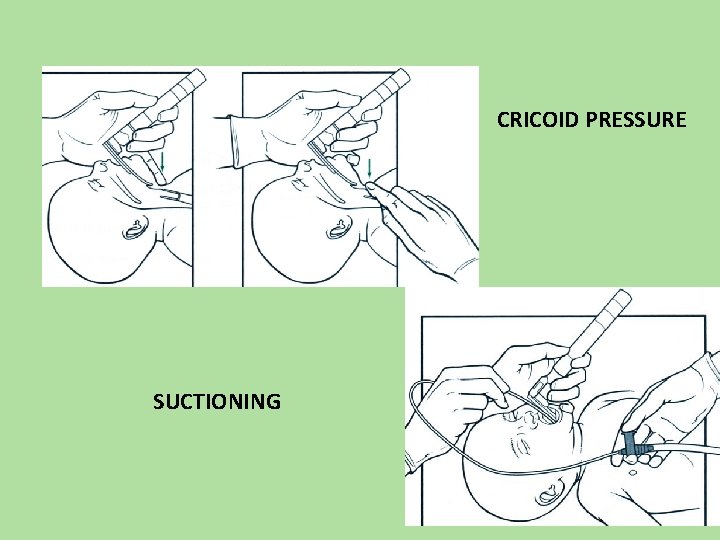 CRICOID PRESSURE

SUCTIONING