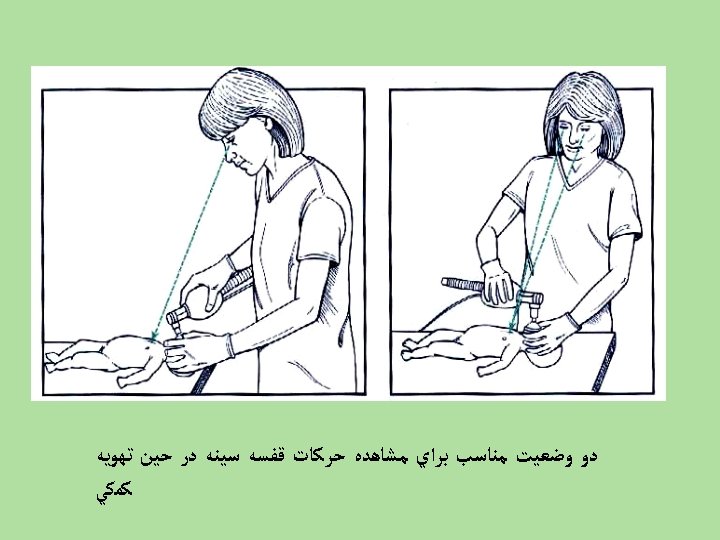 دو وضعيت مناسب براي مشاهده حركات قفسه سينه در حين تهويه كمكي