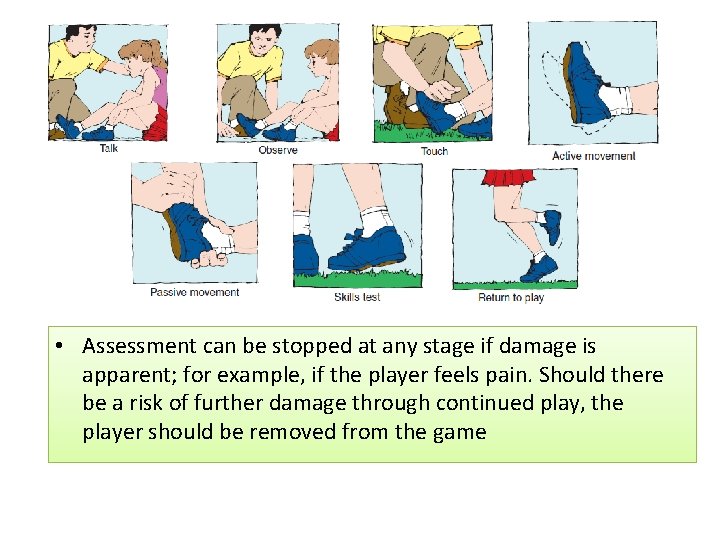 Talk

Observe

Touch

Active movement

Passive movement

Skills test

Return to play

• Assessment can be stopped at any stage if damage is apparent; for example, if the player feels pain. Should there be a risk of further damage through continued play, the player should be removed from the game