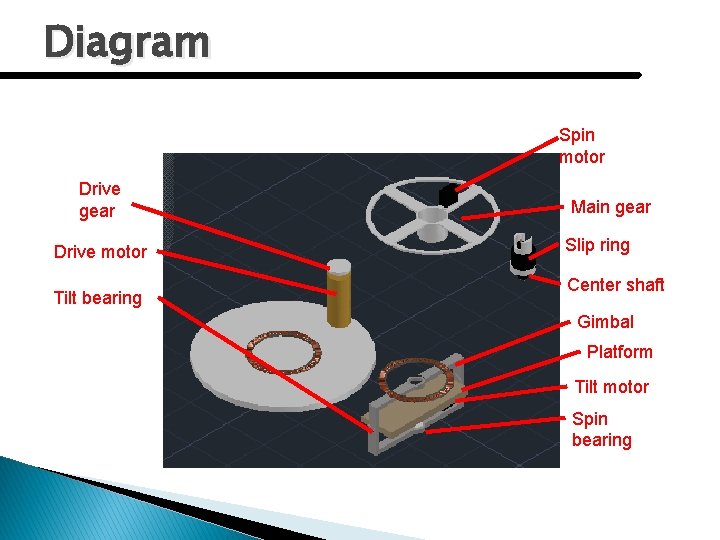 Diagram

Drive gear

Drive motor

Tilt bearing

Spin motor

Main gear

Slip ring

Center shaft

Gimbal

Platform

Tilt motor

Spin bearing