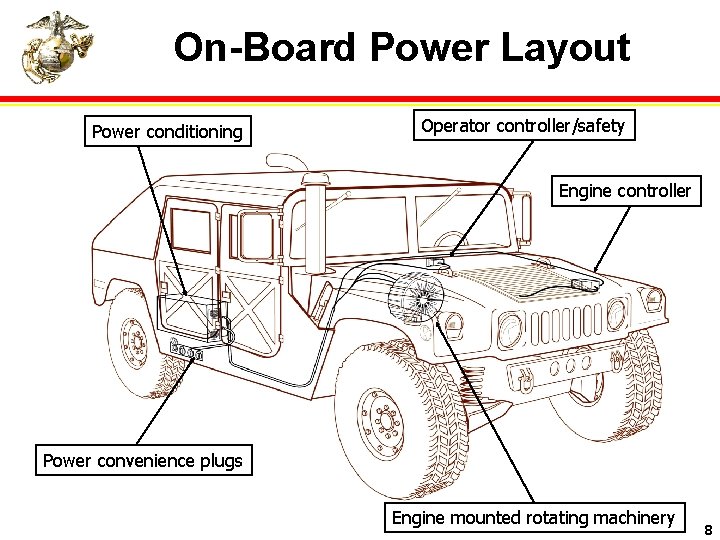 On-Board Power Layout

Power conditioning

Operator controller/safety

Engine controller

Power convenience plugs

Engine mounted rotating machinery

8