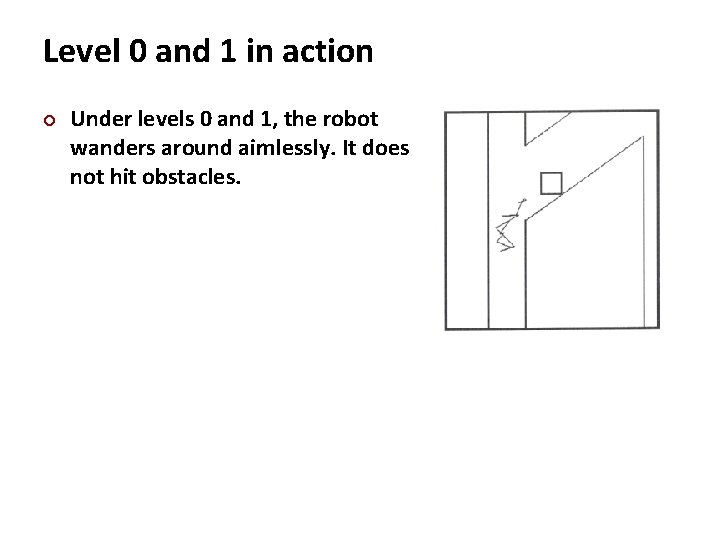 Level 0 and 1 in action

Under levels 0 and 1, the robot wanders around aimlessly. It does not hit obstacles.