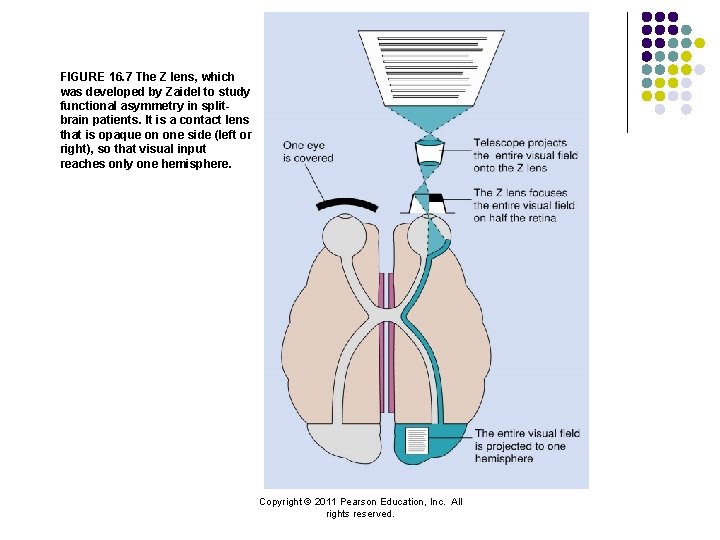 FIGURE 16.7 The Z lens, which was developed by Zaidel to study functional asymmetry in split-brain patients. It is a contact lens that is opaque on one side (left or right), so that visual input reaches only one hemisphere.

One eye is covered

Telescope projects the entire visual field onto the Z lens

The Z lens focuses the entire visual field on half the retina

The entire visual field is projected to one hemisphere

Copyright © 2011 Pearson Education, Inc. All rights reserved.