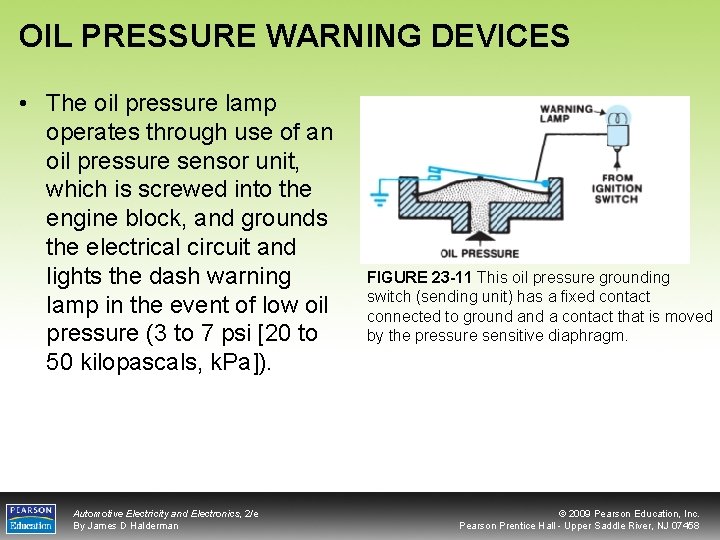 OIL PRESSURE WARNING DEVICES

• The oil pressure lamp operates through use of an oil pressure sensor unit, which is screwed into the engine block, and grounds the electrical circuit and lights the dash warning lamp in the event of low oil pressure (3 to 7 psi [20 to 50 kilopascals, kPa]).

WARNING LAMP

FROM IGNITION SWITCH

OIL PRESSURE

FIGURE 23-11 This oil pressure grounding switch (sending unit) has a fixed contact connected to ground and a contact that is moved by the pressure sensitive diaphragm.

PEARSON Education

Automotive Electricity and Electronics, 2/e
By James D Halderman

© 2009 Pearson Education, Inc.
Pearson Prentice Hall - Upper Saddle River, NJ 07458