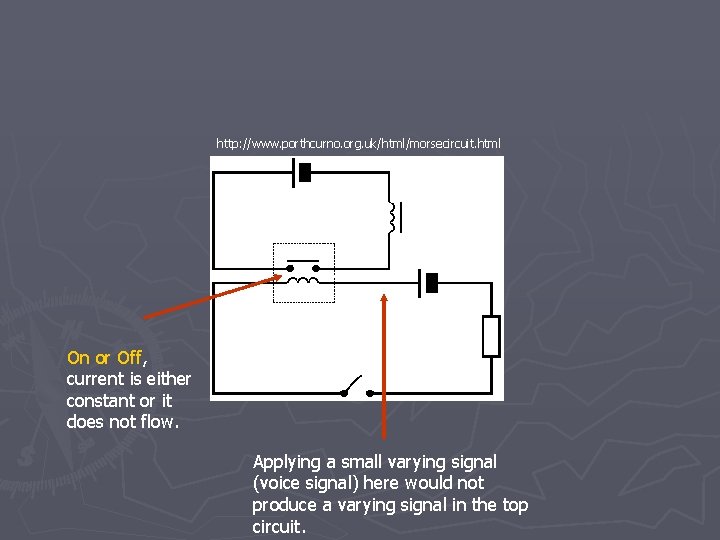 http://www.porthcurno.org.uk/html/morsecircuit.html

On or Off, current is either constant or it does not flow.

Applying a small varying signal (voice signal) here would not produce a varying signal in the top circuit.