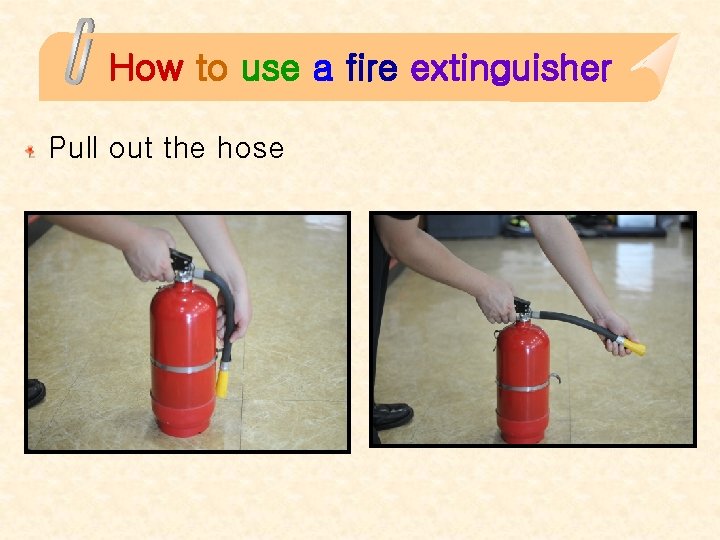 How to use a fire extinguisher

Pull out the hose