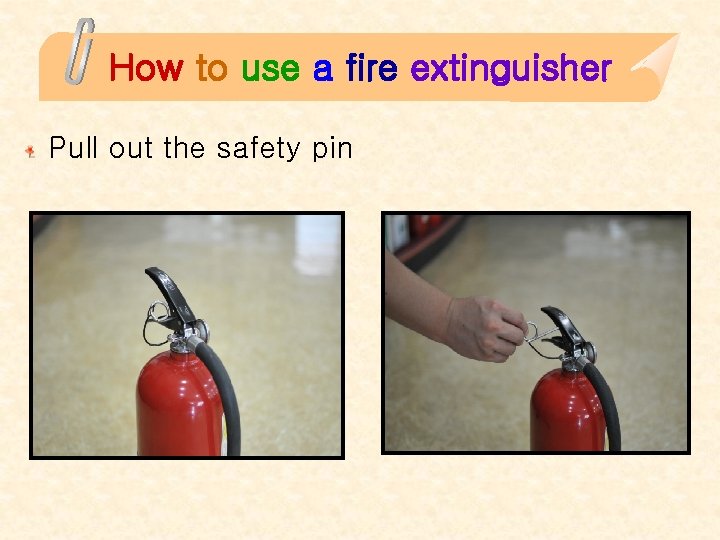 How to use a fire extinguisher

Pull out the safety pin