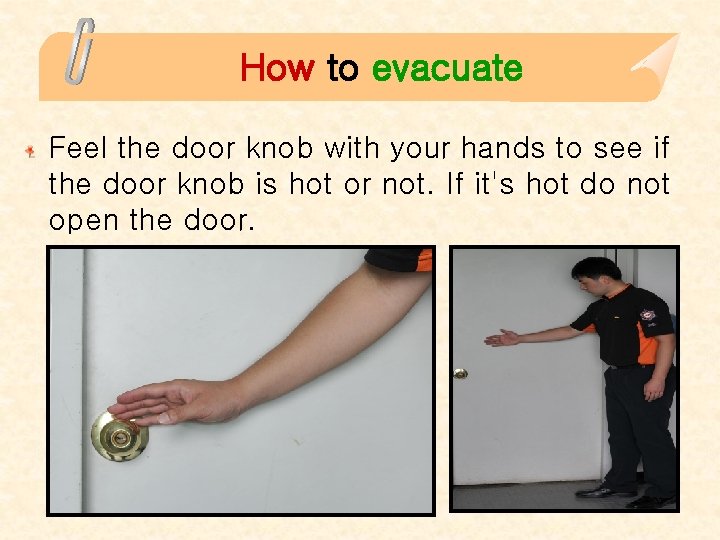 How to evacuate

Feel the door knob with your hands to see if the door knob is hot or not. If it's hot do not open the door.