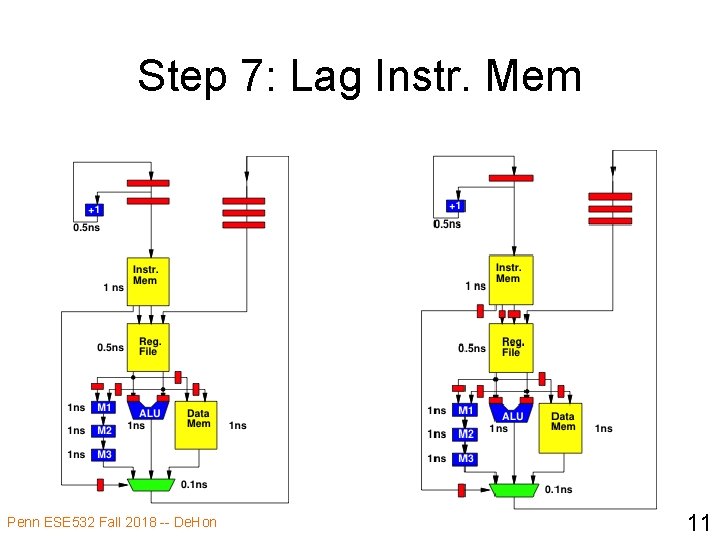 Step 7: Lag Instr. Mem

+1
0.5ns
Instr. Mem
1 ns
Reg. File
0.5ns
1ns M1
1ns M2
1ns M3
ALU
1ns
Data Mem
1ns
0.1ns

+1
0.5ns
Instr. Mem
1 ns
Reg. File
0.5ns
1ns M1
1ns M2
1ns M3
ALU
1ns
Data Mem
1ns
0.1ns

Penn ESE532 Fall 2018 -- DeHon

11