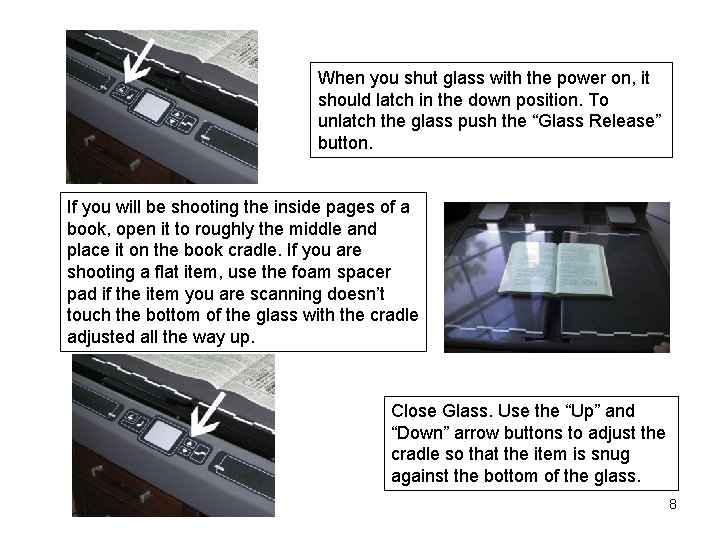 When you shut glass with the power on, it should latch in the down position. To unlatch the glass push the “Glass Release” button.

If you will be shooting the inside pages of a book, open it to roughly the middle and place it on the book cradle. If you are shooting a flat item, use the foam spacer pad if the item you are scanning doesn’t touch the bottom of the glass with the cradle adjusted all the way up.

Close Glass. Use the “Up” and “Down” arrow buttons to adjust the cradle so that the item is snug against the bottom of the glass.

8