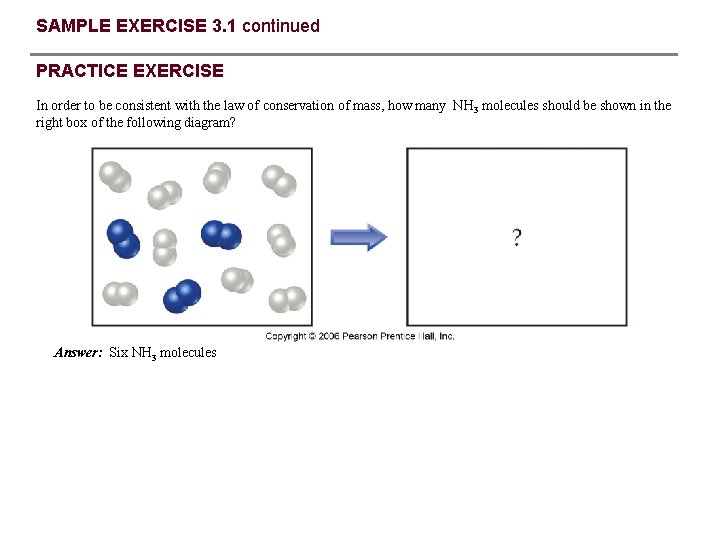 SAMPLE EXERCISE 3.1 continued

PRACTICE EXERCISE

In order to be consistent with the law of conservation of mass, how many $NH_3$ molecules should be shown in the right box of the following diagram?

?

Copyright © 2006 Pearson Prentice Hall, Inc.

Answer: Six $NH_3$ molecules