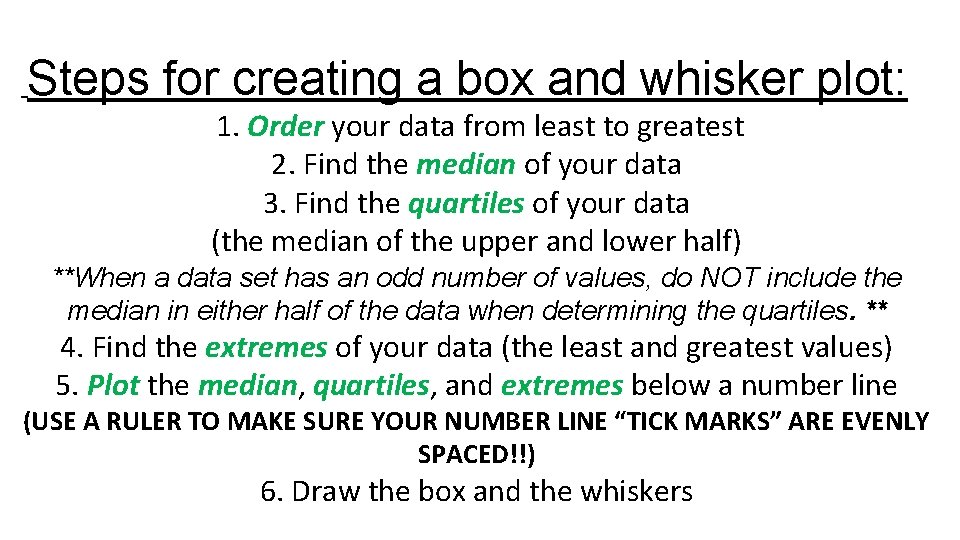 Steps for creating a box and whisker plot:

1. Order your data from least to greatest
2. Find the median of your data
3. Find the quartiles of your data
(the median of the upper and lower half)
**When a data set has an odd number of values, do NOT include the median in either half of the data when determining the quartiles. **
4. Find the extremes of your data (the least and greatest values)
5. Plot the median, quartiles, and extremes below a number line
(USE A RULER TO MAKE SURE YOUR NUMBER LINE “TICK MARKS” ARE EVENLY SPACED!!)
6. Draw the box and the whiskers