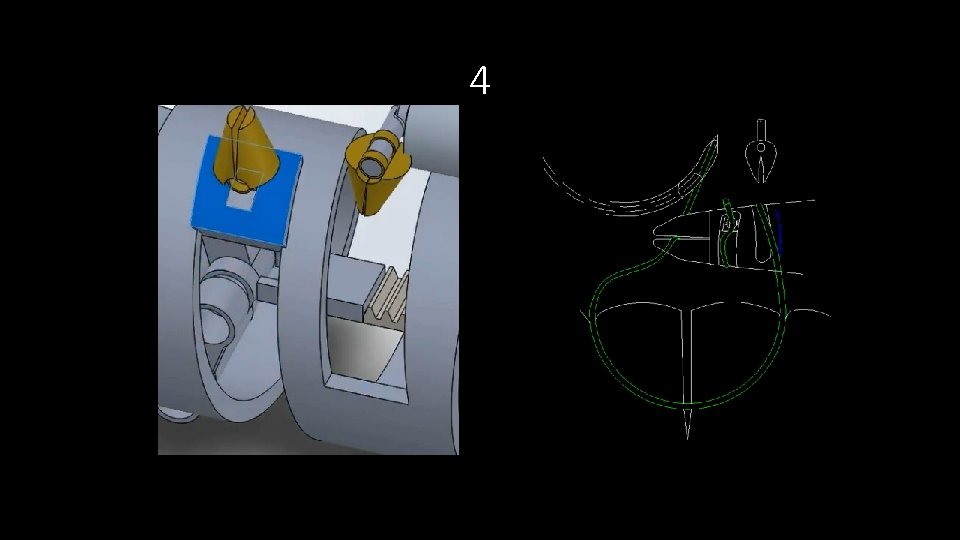 4