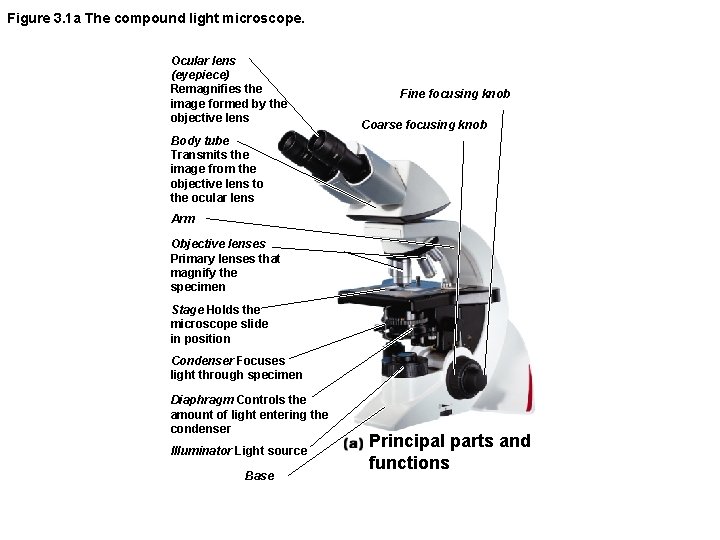 Figure 3.1a The compound light microscope.

Ocular lens (eyepiece) Remagnifies the image formed by the objective lens

Body tube Transmits the image from the objective lens to the ocular lens

Arm

Objective lenses Primary lenses that magnify the specimen

Stage Holds the microscope slide in position

Condenser Focuses light through specimen

Diaphragm Controls the amount of light entering the condenser

Illuminator Light source

Base

Fine focusing knob

Coarse focusing knob

(a) Principal parts and functions