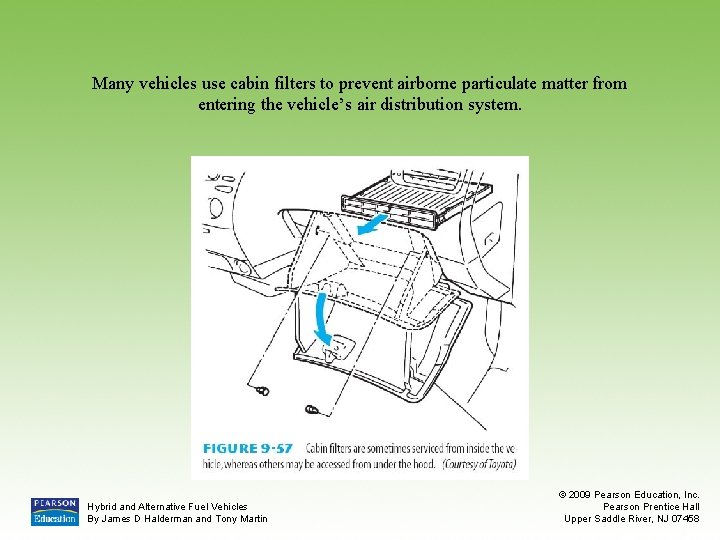 Many vehicles use cabin filters to prevent airborne particulate matter from entering the vehicle's air distribution system.

FIGURE 9-57 Cabin filters are sometimes serviced from inside the vehicle, whereas others may be accessed from under the hood. (Courtesy of Toyota)

PEARSON Education

Hybrid and Alternative Fuel Vehicles
By James D Halderman and Tony Martin

© 2009 Pearson Education, Inc.
Pearson Prentice Hall
Upper Saddle River, NJ 07458