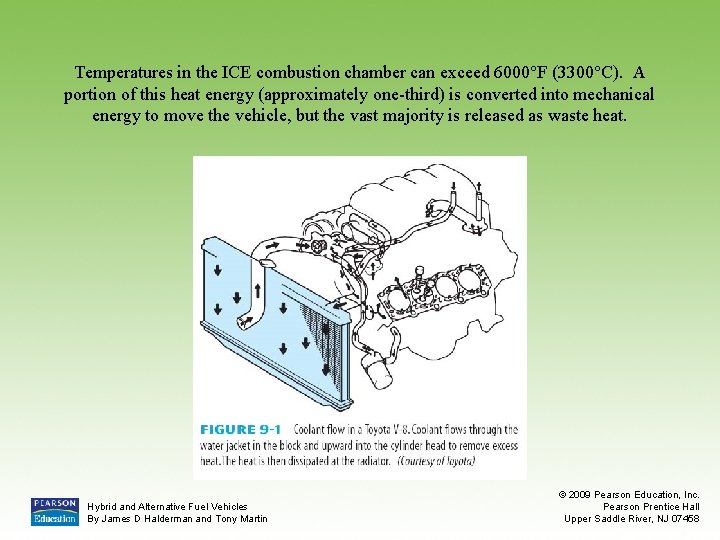 Temperatures in the ICE combustion chamber can exceed 6000°F (3300°C). A portion of this heat energy (approximately one-third) is converted into mechanical energy to move the vehicle, but the vast majority is released as waste heat.

FIGURE 9-1 Coolant flow in a Toyota V-8. Coolant flows through the water jacket in the block and upward into the cylinder head to remove excess heat. The heat is then dissipated at the radiator. (Courtesy of Toyota)

PEARSON Education

Hybrid and Alternative Fuel Vehicles
By James D Halderman and Tony Martin

© 2009 Pearson Education, Inc.
Pearson Prentice Hall
Upper Saddle River, NJ 07458