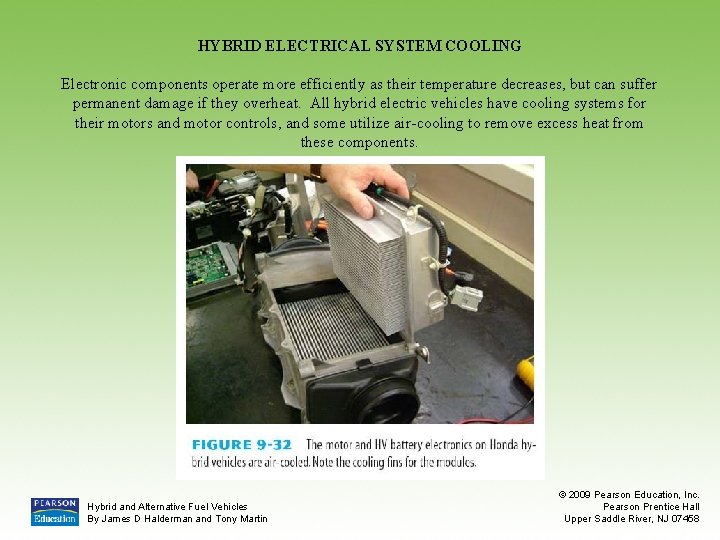 HYBRID ELECTRICAL SYSTEM COOLING

Electronic components operate more efficiently as their temperature decreases, but can suffer permanent damage if they overheat.  All hybrid electric vehicles have cooling systems for their motors and motor controls, and some utilize air-cooling to remove excess heat from these components.

FIGURE 9-32 The motor and HV battery electronics on Honda hybrid vehicles are air-cooled. Note the cooling fins for the modules.

PEARSON Education

Hybrid and Alternative Fuel Vehicles
By James D Halderman and Tony Martin

© 2009 Pearson Education, Inc.
Pearson Prentice Hall
Upper Saddle River, NJ 07458