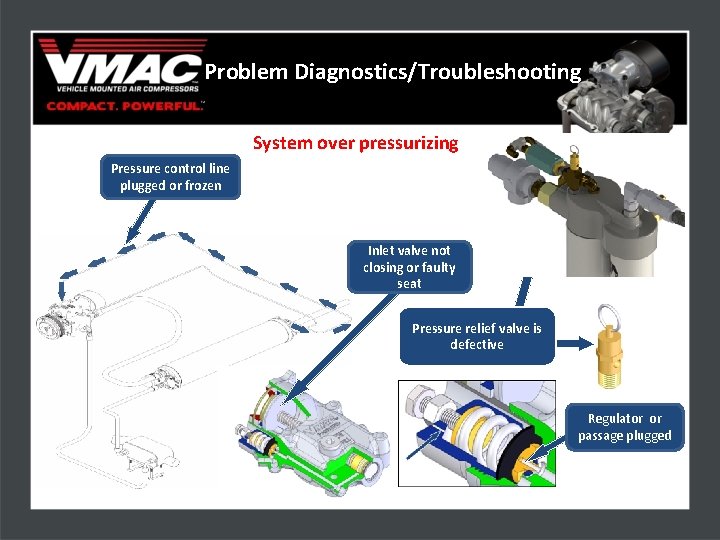 VMAC
VEHICLE MOUNTED AIR COMPRESSORS
COMPACT. POWERFUL.™

Problem Diagnostics/Troubleshooting

System over pressurizing

Pressure control line plugged or frozen

Inlet valve not closing or faulty seat

Pressure relief valve is defective

Regulator or passage plugged