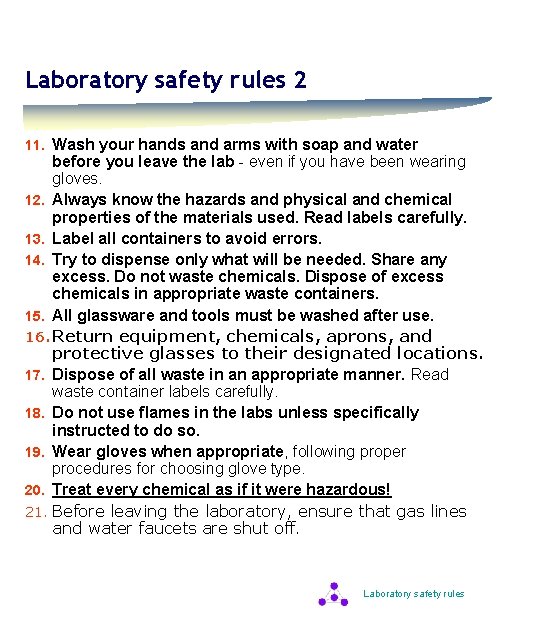 Laboratory safety rules 2

11. Wash your hands and arms with soap and water before you leave the lab - even if you have been wearing gloves.
12. Always know the hazards and physical and chemical properties of the materials used. Read labels carefully.
13. Label all containers to avoid errors.
14. Try to dispense only what will be needed. Share any excess. Do not waste chemicals. Dispose of excess chemicals in appropriate waste containers.
15. All glassware and tools must be washed after use.
16. Return equipment, chemicals, aprons, and protective glasses to their designated locations.
17. Dispose of all waste in an appropriate manner. Read waste container labels carefully.
18. Do not use flames in the labs unless specifically instructed to do so.
19. Wear gloves when appropriate, following proper procedures for choosing glove type.
20. Treat every chemical as if it were hazardous!
21. Before leaving the laboratory, ensure that gas lines and water faucets are shut off.

Laboratory safety rules