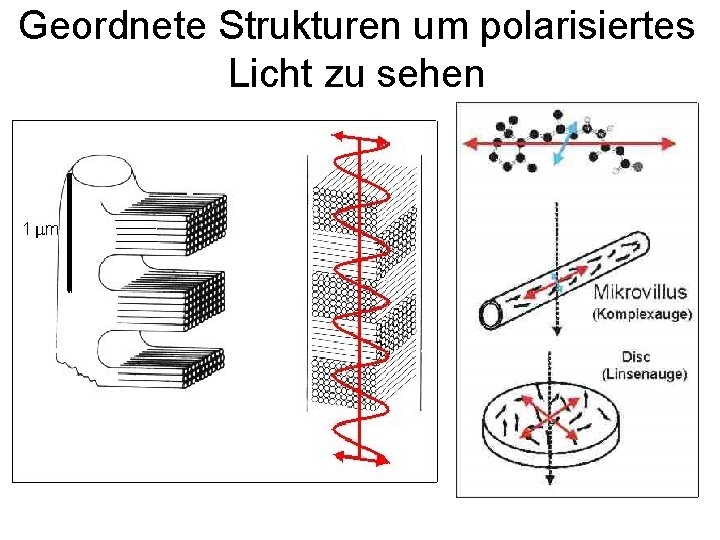 Geordnete Strukturen um polarisiertes Licht zu sehen

1 µm

Mikrovillus
(Komplexauge)

Disc
(Linsenauge)