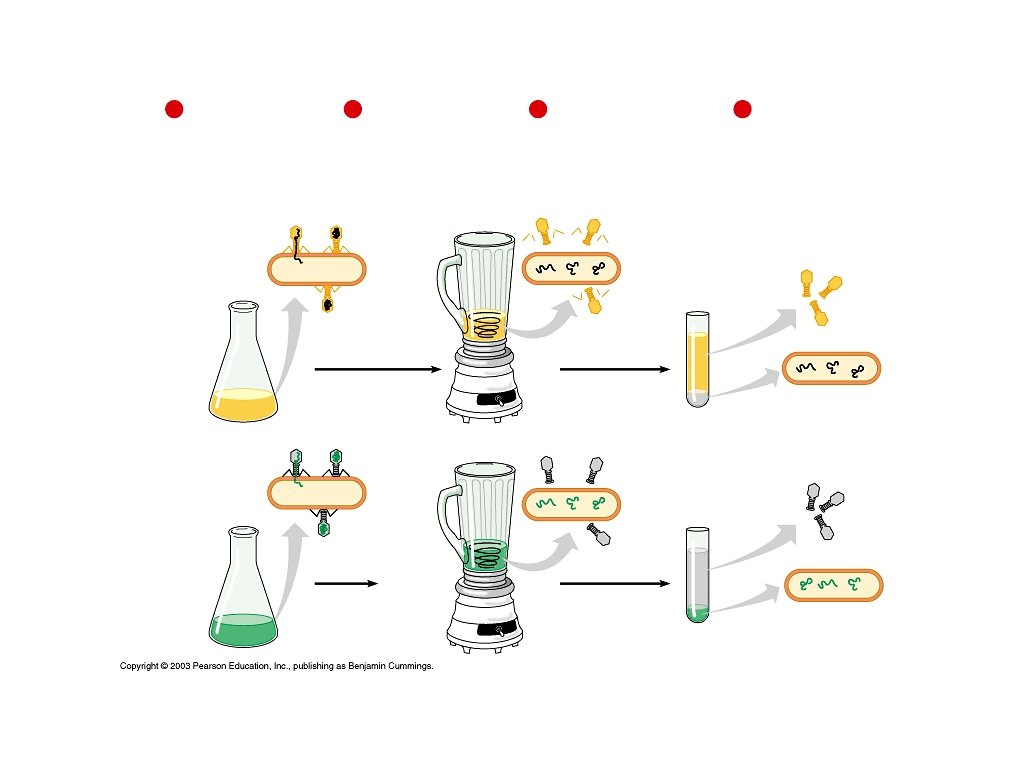 Copyright © 2003 Pearson Education, Inc., publishing as Benjamin Cummings.