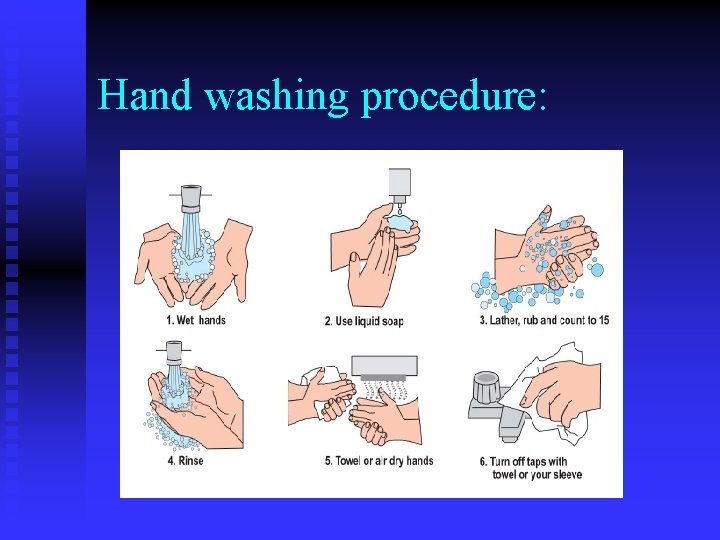 Hand washing procedure:

1. Wet hands

2. Use liquid soap

3. Lather, rub and count to 15

4. Rinse

5. Towel or air dry hands

6. Turn off taps with towel or your sleeve