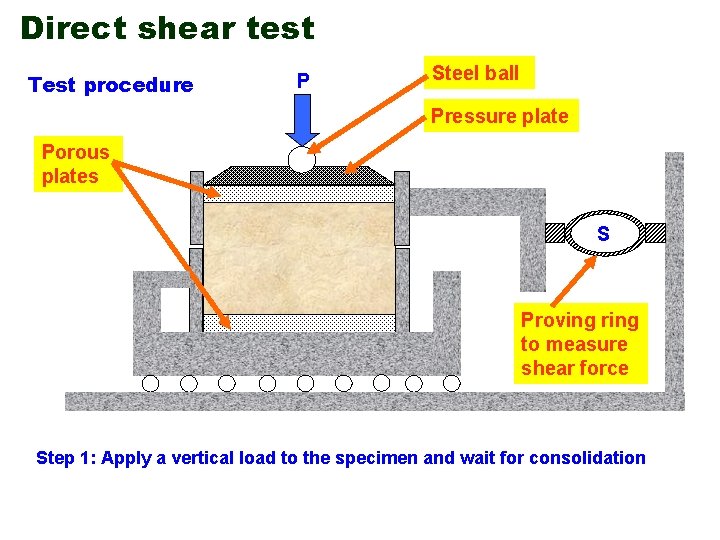 Direct shear test

Test procedure

P

Steel ball

Pressure plate

Porous plates

S

Proving ring to measure shear force

Step 1: Apply a vertical load to the specimen and wait for consolidation