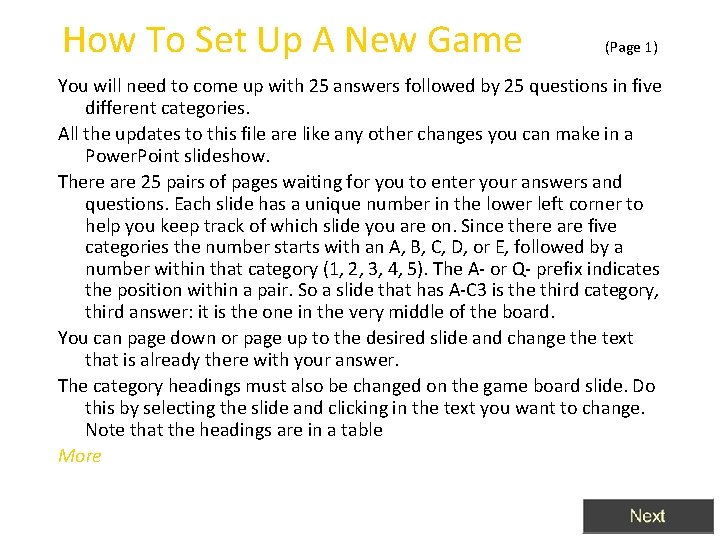 How To Set Up A New Game (Page 1)

You will need to come up with 25 answers followed by 25 questions in five different categories.

All the updates to this file are like any other changes you can make in a PowerPoint slideshow.

There are 25 pairs of pages waiting for you to enter your answers and questions. Each slide has a unique number in the lower left corner to help you keep track of which slide you are on. Since there are five categories the number starts with an A, B, C, D, or E, followed by a number within that category (1, 2, 3, 4, 5). The A- or Q- prefix indicates the position within a pair. So a slide that has A-C3 is the third category, third answer: it is the one in the very middle of the board.

You can page down or page up to the desired slide and change the text that is already there with your answer.

The category headings must also be changed on the game board slide. Do this by selecting the slide and clicking in the text you want to change. Note that the headings are in a table

More

Next