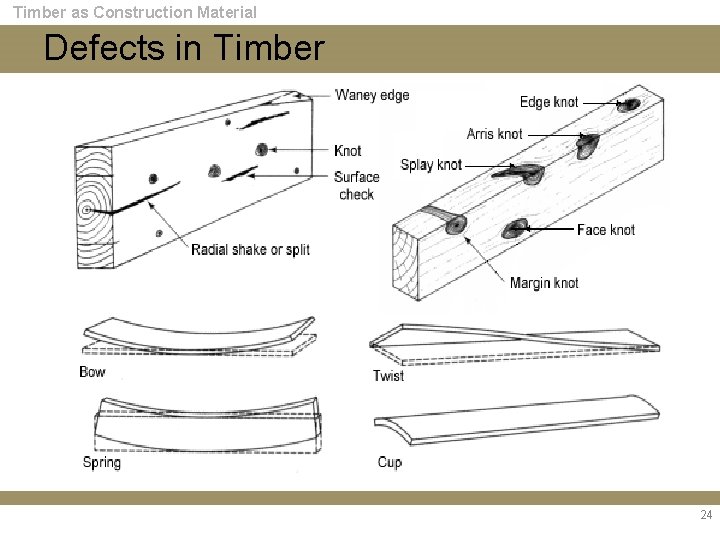 Timber as Construction Material

Defects in Timber

Waney edge
Knot
Surface check
Radial shake or split

Edge knot
Arris knot
Splay knot
Face knot
Margin knot

Bow
Twist
Spring
Cup

24