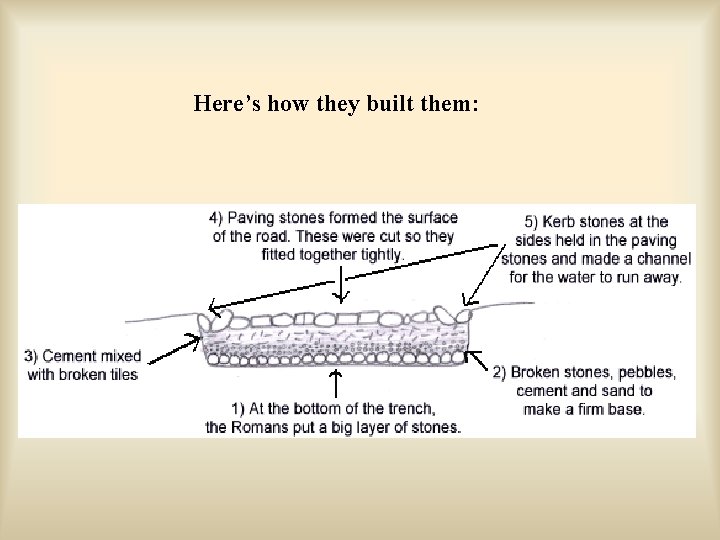 Here's how they built them:

4) Paving stones formed the surface of the road. These were cut so they fitted together tightly.

5) Kerb stones at the sides held in the paving stones and made a channel for the water to run away.

3) Cement mixed with broken tiles

2) Broken stones, pebbles, cement and sand to make a firm base.

1) At the bottom of the trench, the Romans put a big layer of stones.