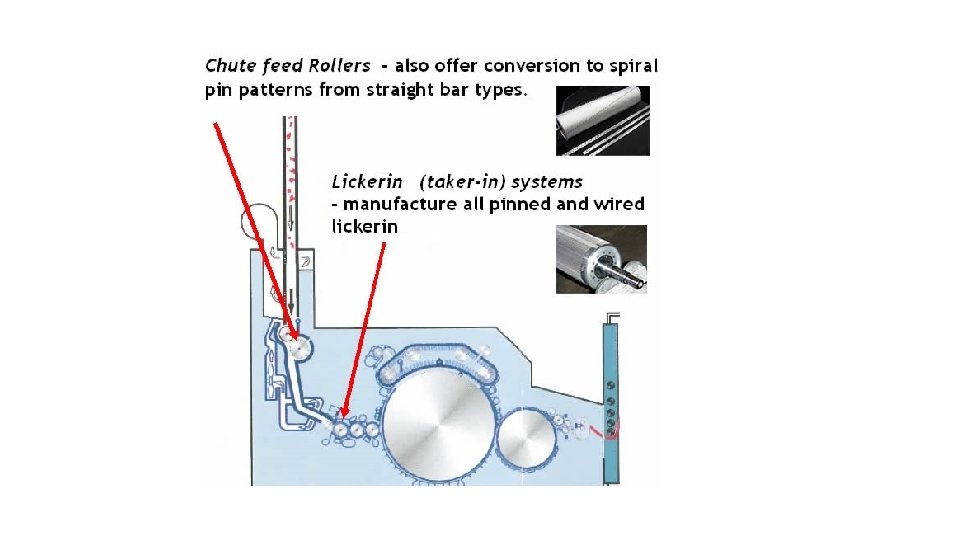 Chute feed Rollers - also offer conversion to spiral pin patterns from straight bar types.

Lickerin (taker-in) systems
- manufacture all pinned and wired lickerin