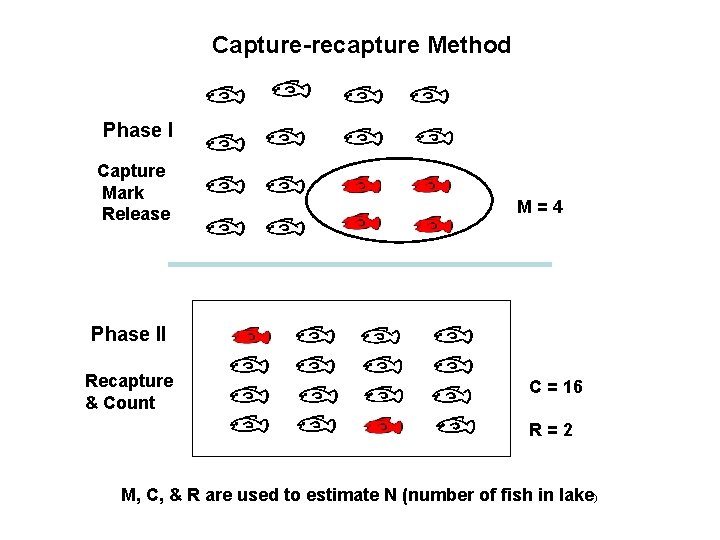 Capture-recapture Method

Phase I

Capture
Mark
Release

M = 4

Phase II

Recapture
& Count

C = 16

R = 2

M, C, & R are used to estimate N (number of fish in lake)