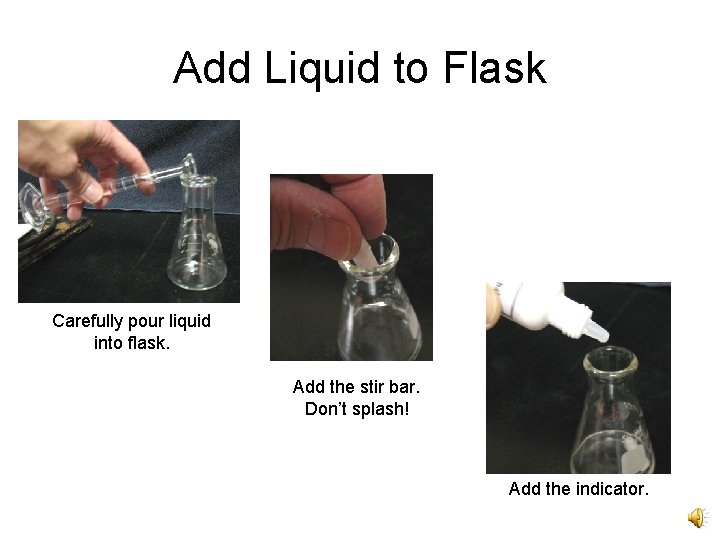 Add Liquid to Flask

Carefully pour liquid into flask.

Add the stir bar. Don't splash!

Add the indicator.