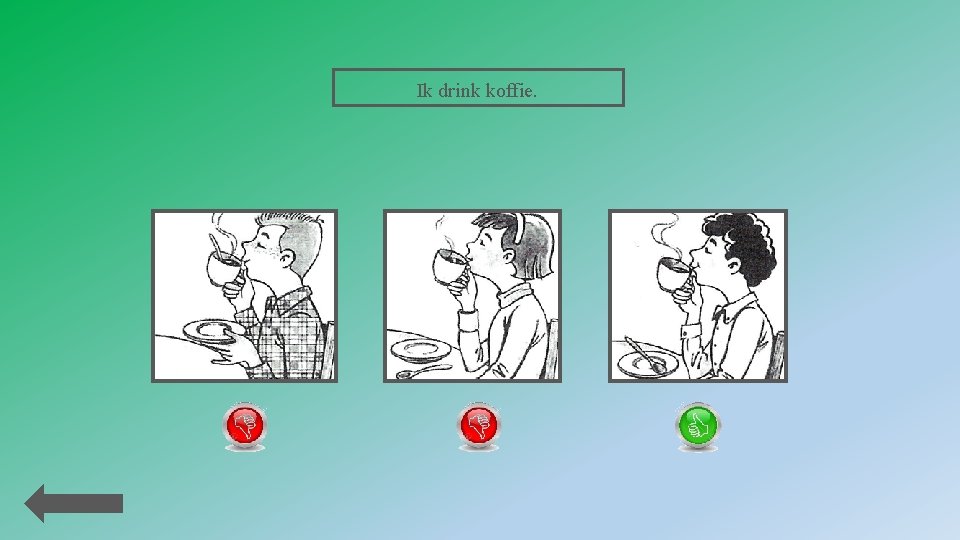 Ik drink koffie.