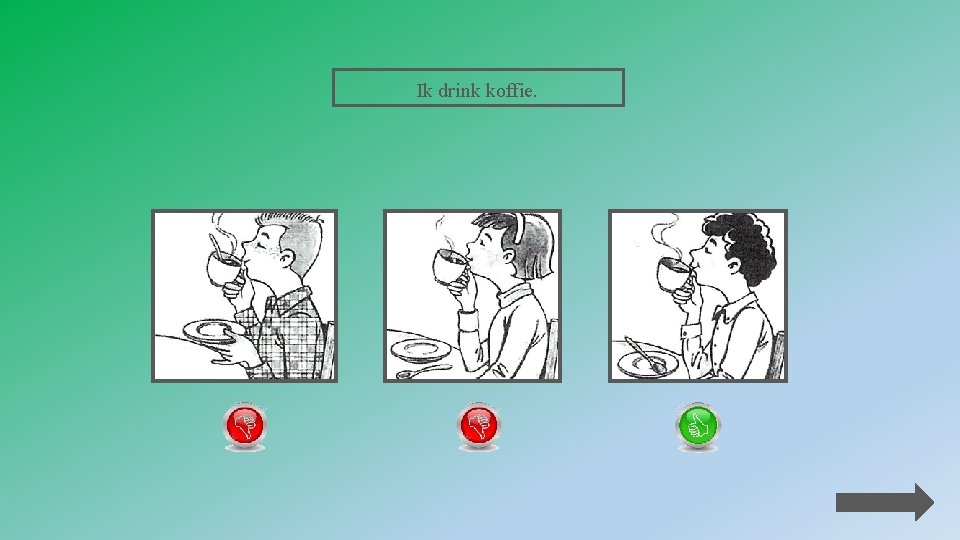 Ik drink koffie.