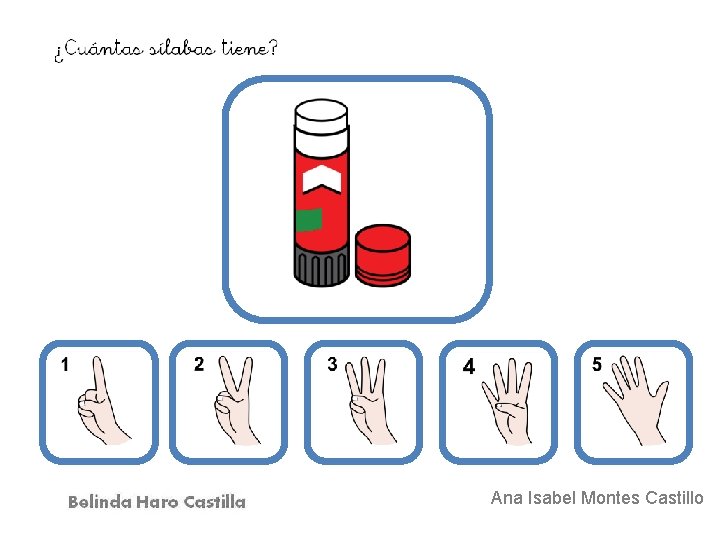 ¿Cuántas sílabas tiene?

1

2

3

4

5

Belinda Haro Castilla

Ana Isabel Montes Castillo