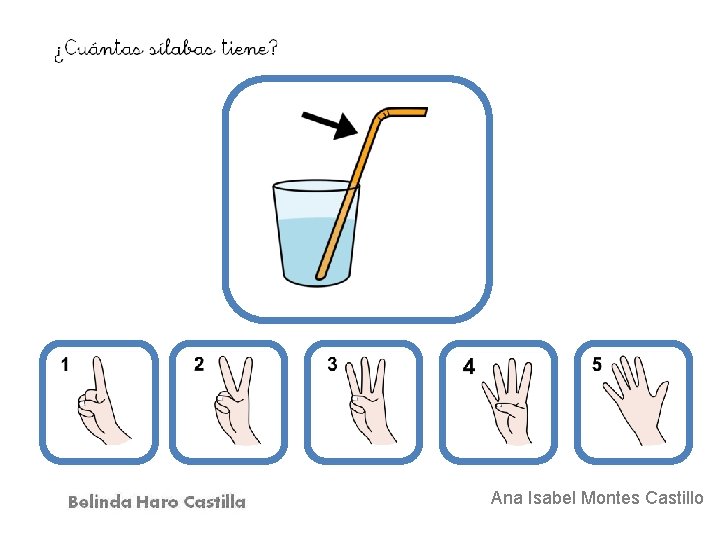 ¿Cuántas sílabas tiene?

1

2

3

4

5

Belinda Haro Castilla

Ana Isabel Montes Castillo