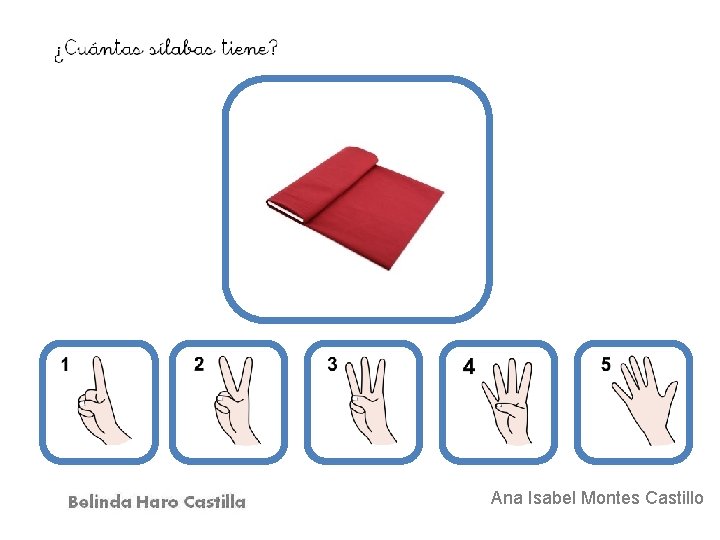 ¿Cuántas sílabas tiene?

1

2

3

4

5

Belinda Haro Castilla

Ana Isabel Montes Castillo